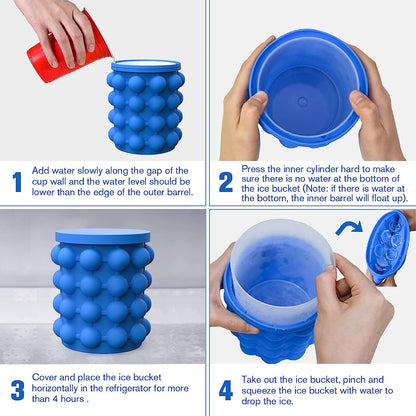 1 Add water slowly along the gap of the cup wall and the water level should be lower than the edge of the outer barrel.

2 Press the inner cylinder hard to make sure there is no water at the bottom of the ice bucket (Note: if there is water at the bottom, the inner barrel will float up).

3 Cover and place the ice bucket horizontally in the refrigerator for more than 4 hours .

4 Take out the ice bucket, pinch and squeeze the ice bucket with water to drop the ice.