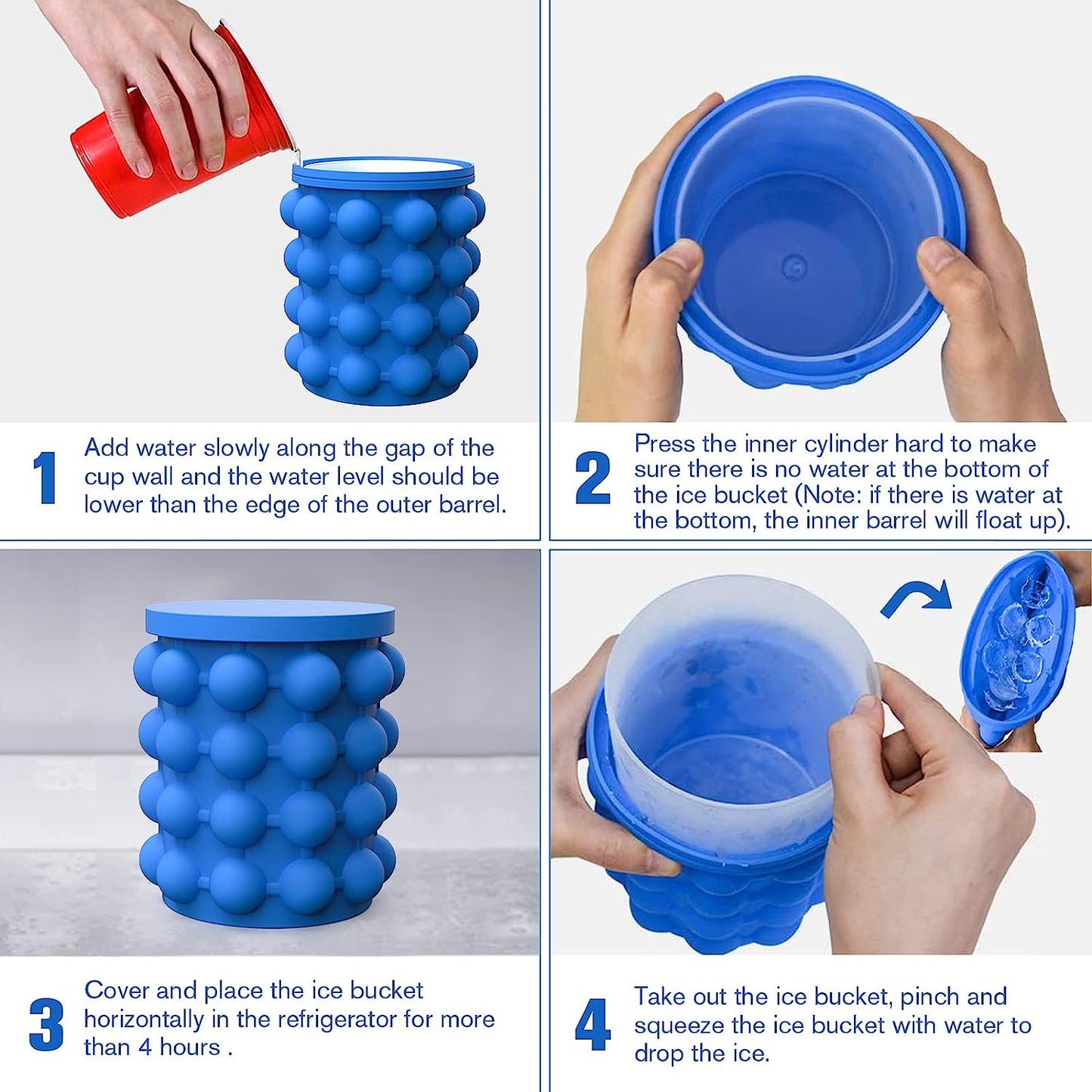 1 Add water slowly along the gap of the cup wall and the water level should be lower than the edge of the outer barrel.

2 Press the inner cylinder hard to make sure there is no water at the bottom of the ice bucket (Note: if there is water at the bottom, the inner barrel will float up).

3 Cover and place the ice bucket horizontally in the refrigerator for more than 4 hours .

4 Take out the ice bucket, pinch and squeeze the ice bucket with water to drop the ice.