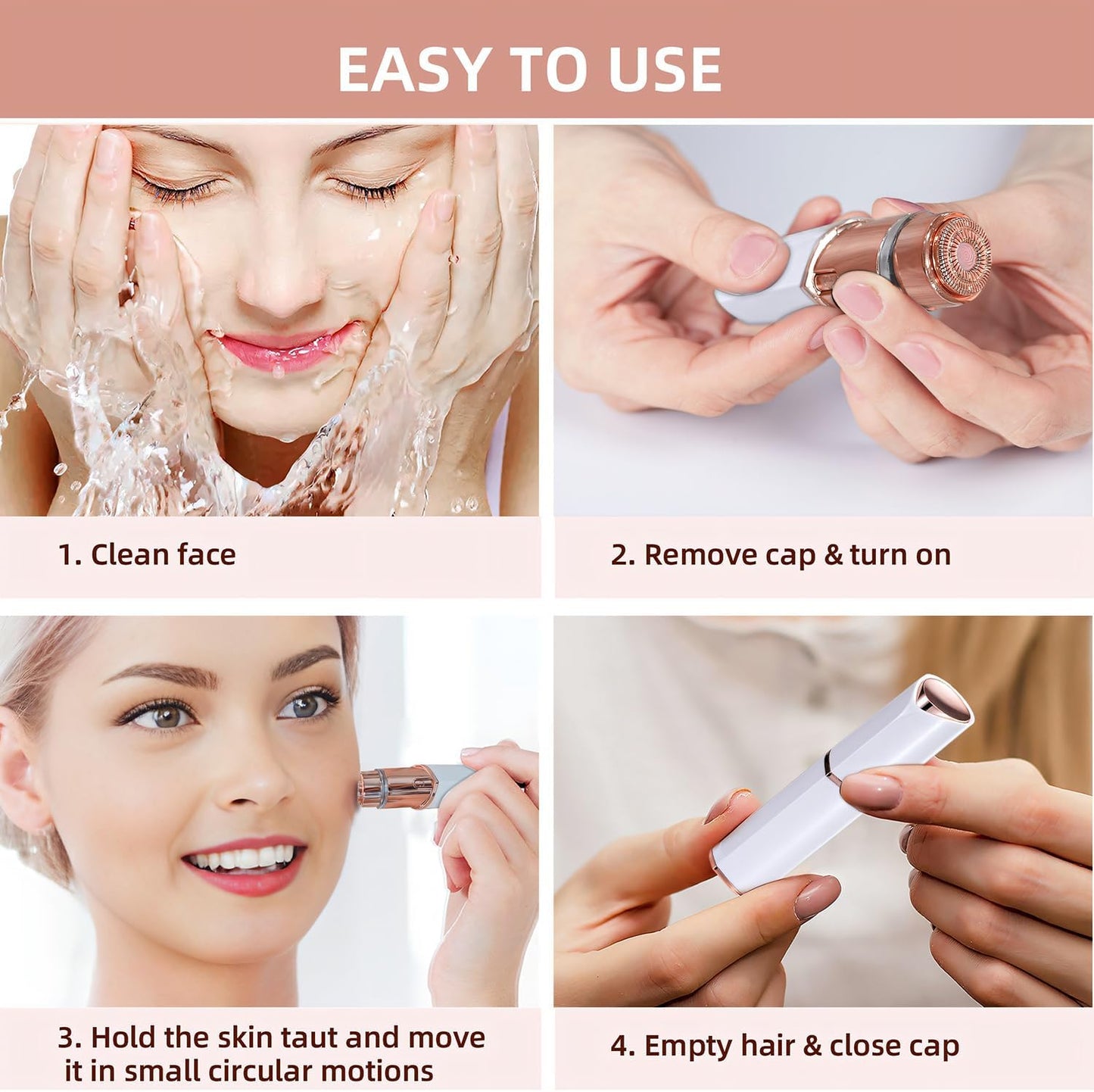 EASY TO USE

1. Clean face

2. Remove cap & turn on

3. Hold the skin taut and move it in small circular motions

4. Empty hair & close cap